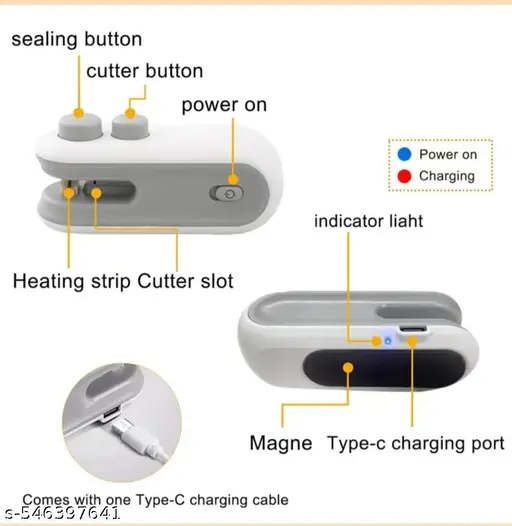 sealing button

cutter button

power on

Power on
Charging

indicator liaht

Heating strip Cutter slot

Magne

Type-c charging port

Comes with one Type-C charging cable

s-546397641